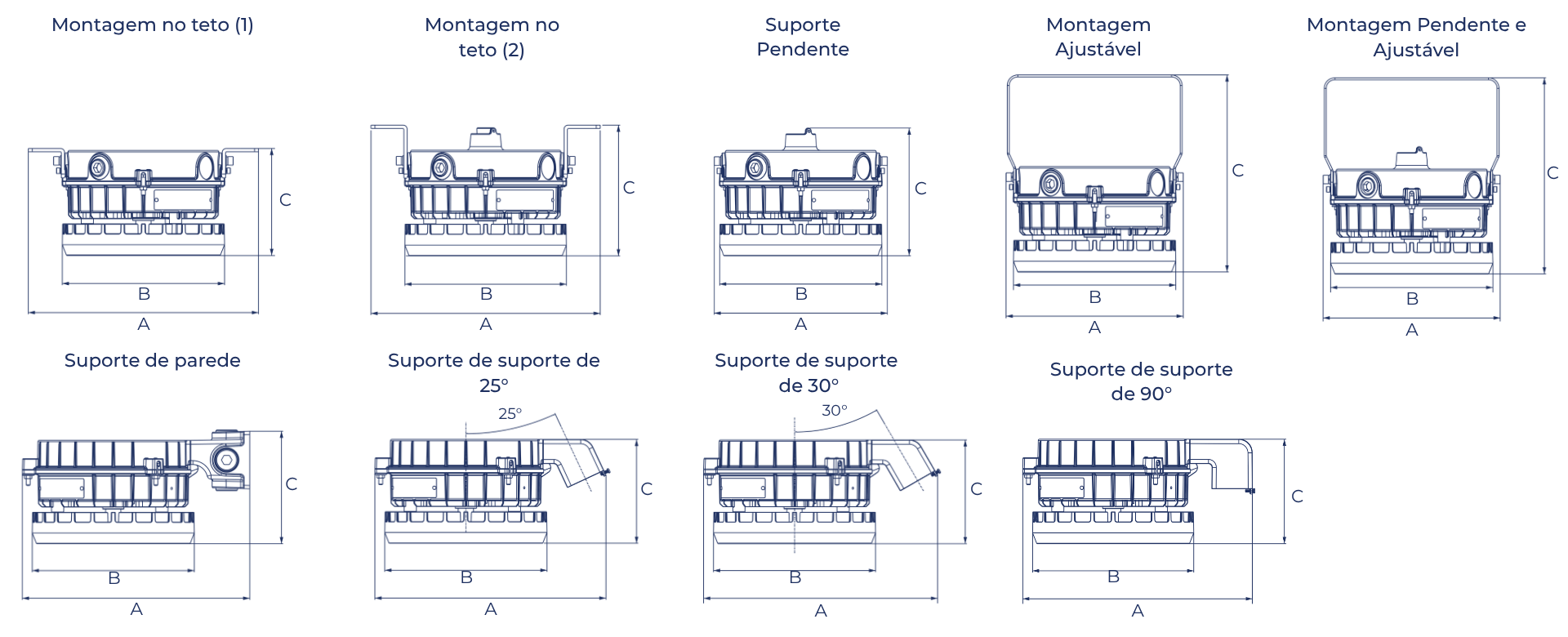 Montagem no teto (1)

C

B

A

Montagem no teto (2)

C

B

A

Suporte Pendente

C

B

A

Montagem Ajustável

C

B

A

Montagem Pendente e Ajustável

C

B

A

Suporte de parede

C

B

A

Suporte de suporte de 25°

25°

C

B

A

Suporte de suporte de 30°

30°

C

B

A

Suporte de suporte de 90°

C

B

A